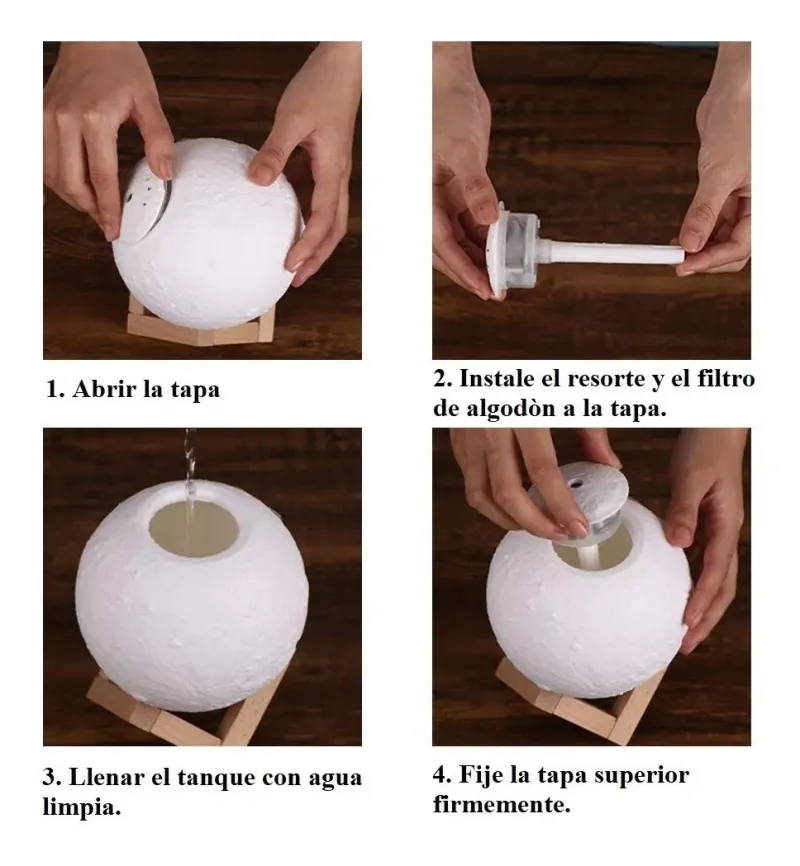 1. Abrir la tapa

2. Instale el resorte y el filtro de algodòn a la tapa.

3. Llenar el tanque con agua limpia.

4. Fije la tapa superior firmemente.